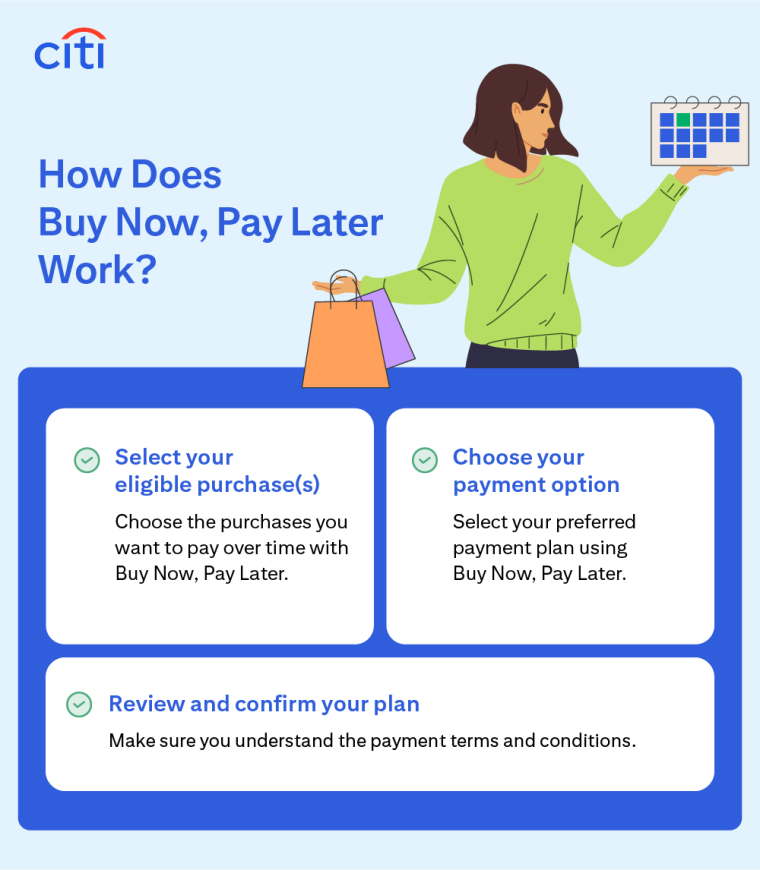 citi

How Does Buy Now, Pay Later Work?

Select your eligible purchase(s)

Choose the purchases you want to pay over time with Buy Now, Pay Later.

Choose your payment option

Select your preferred payment plan using Buy Now, Pay Later.

Review and confirm your plan

Make sure you understand the payment terms and conditions.