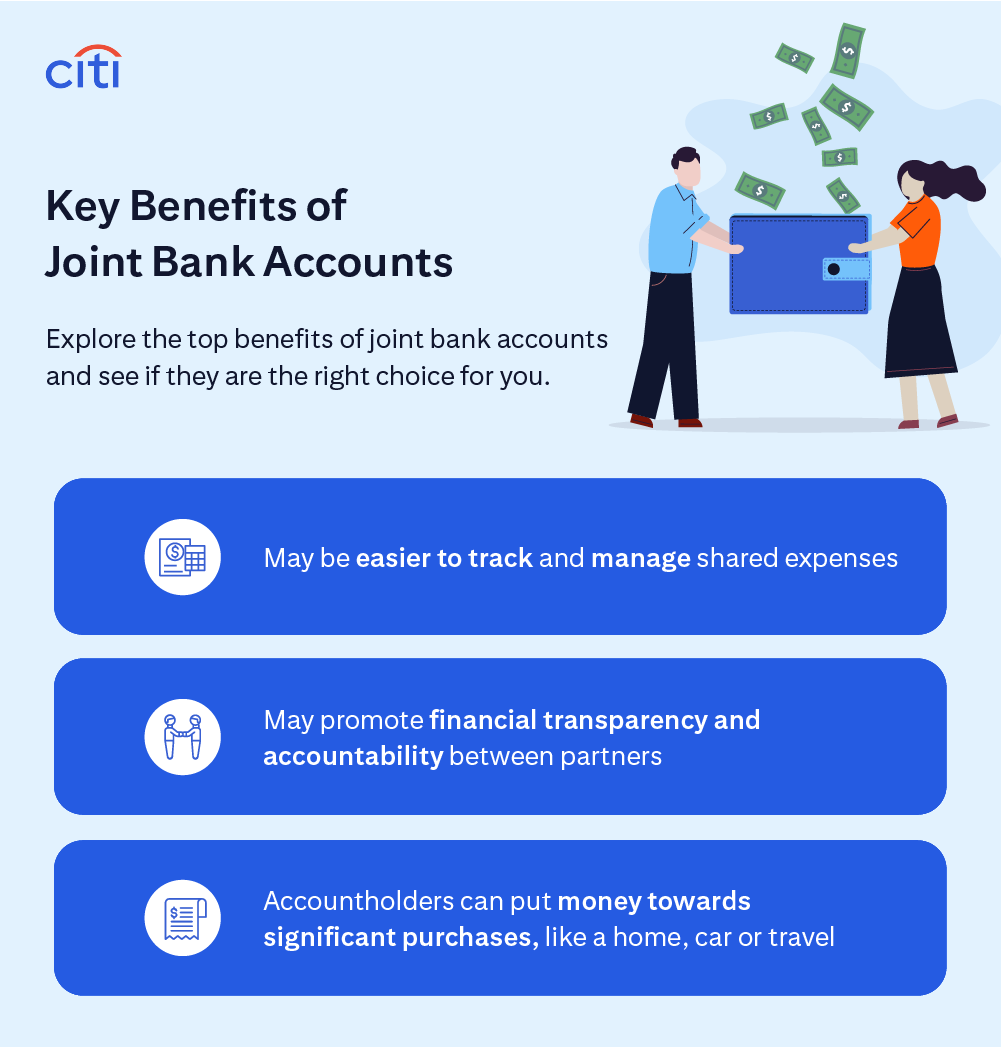 citi

Key Benefits of Joint Bank Accounts

Explore the top benefits of joint bank accounts and see if they are the right choice for you.

May be easier to track and manage shared expenses

May promote financial transparency and accountability between partners

Accountholders can put money towards significant purchases, like a home, car or travel