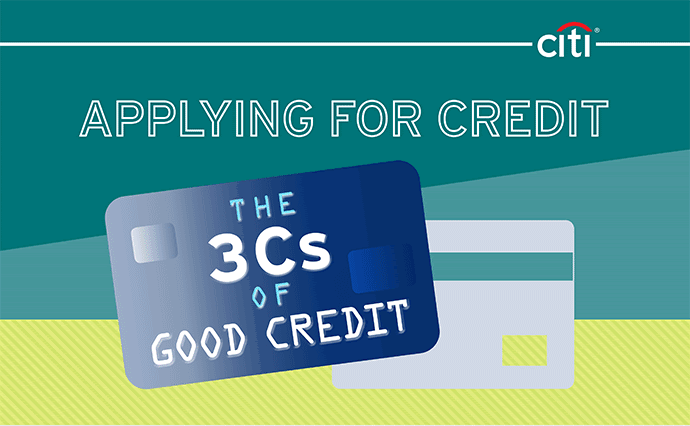 citi®

APPLYING FOR CREDIT

THE 3Cs OF GOOD CREDIT