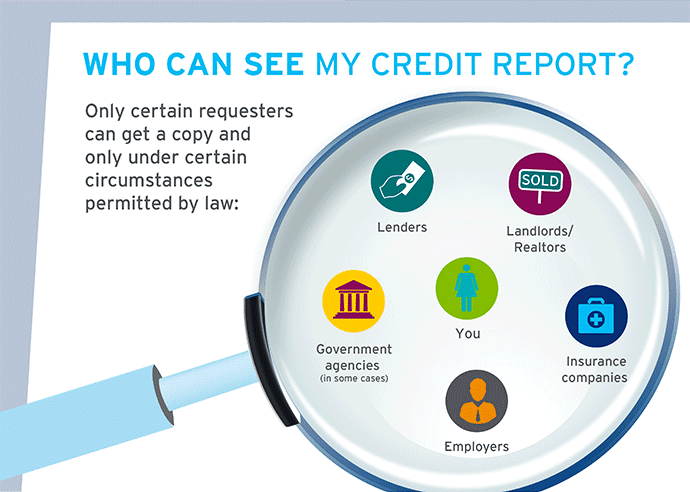 WHO CAN SEE MY CREDIT REPORT?

Only certain requesters can get a copy and only under certain circumstances permitted by law:

$

Lenders

SOLD

Landlords/ Realtors

Government agencies (in some cases)

You

Insurance companies

Employers